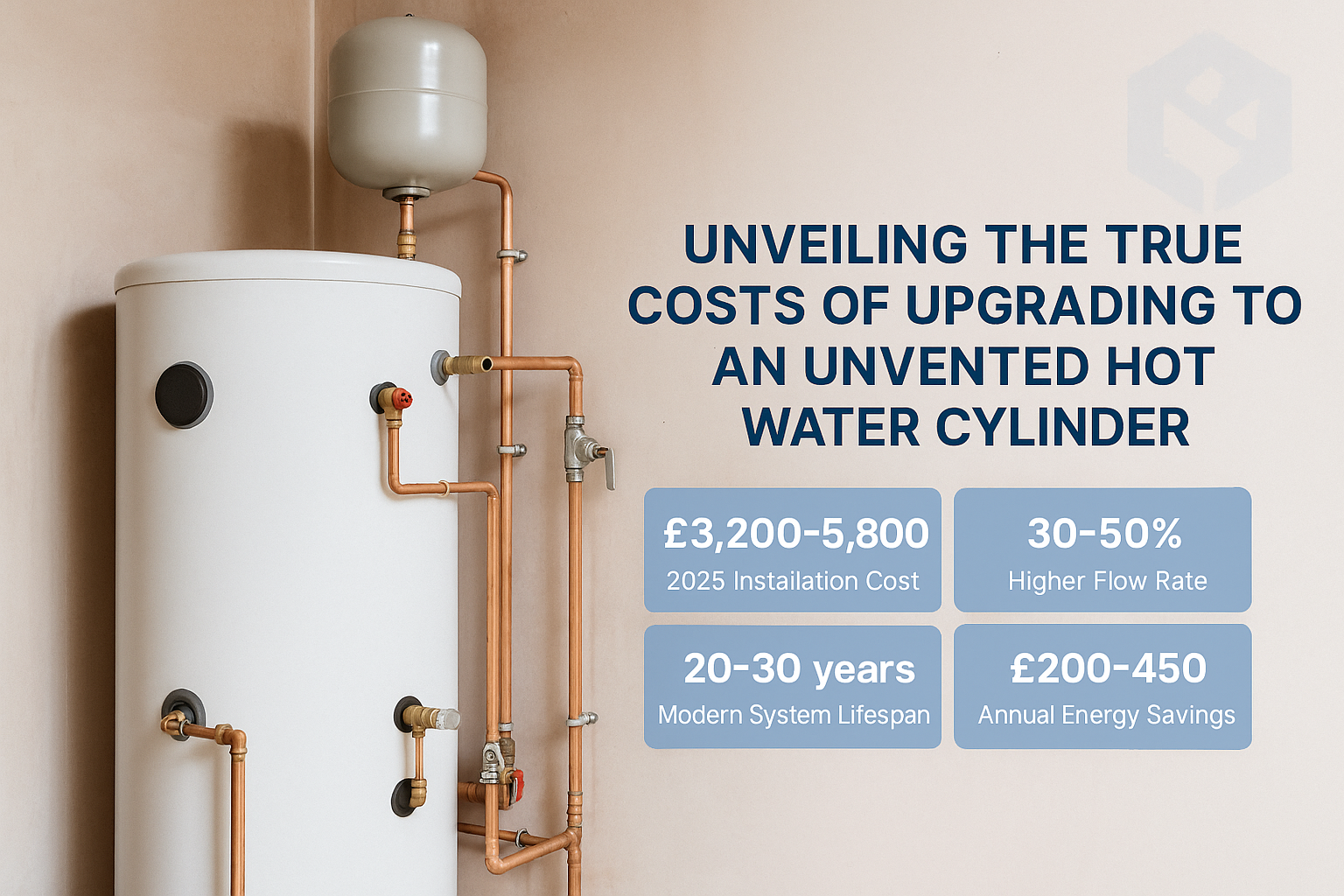 UNVEILING THE TRUE COSTS OF UPGRADING TO AN UNVENTED HOT WATER CYLINDER

£3,200-5,800
2025 Installation Cost

30-50%
Higher Flow Rate

20-30 years
Modern System Lifespan

£200-450
Annual Energy Savings